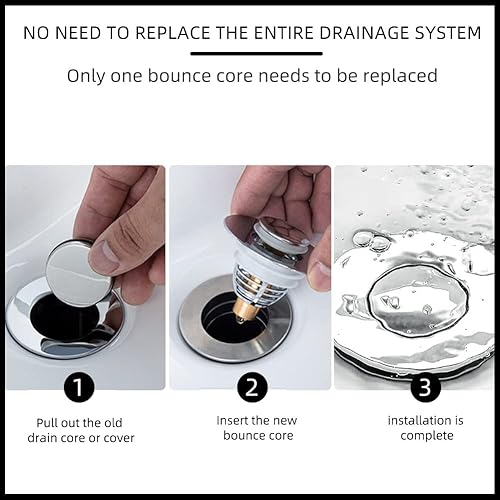 NO NEED TO REPLACE THE ENTIRE DRAINAGE SYSTEM

Only one bounce core needs to be replaced

1

Pull out the old drain core or cover

2

Insert the new bounce core

3

installation is complete