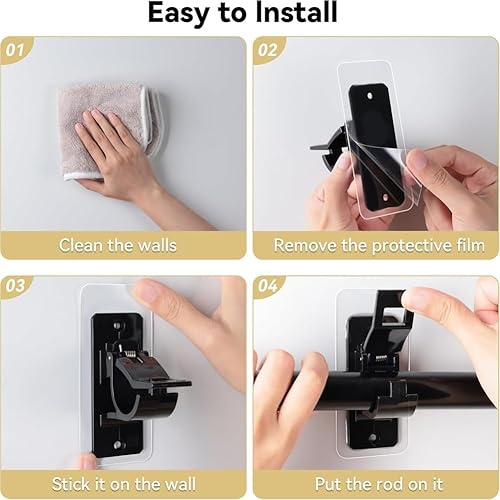 Easy to Install

01

Clean the walls

02

Remove the protective film

03

Stick it on the wall

04

Put the rod on it