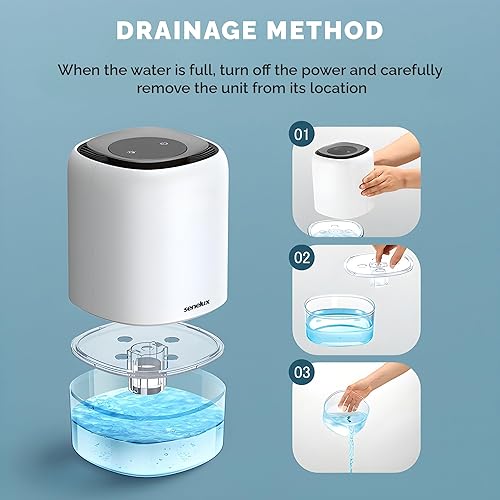 DRAINAGE METHOD

When the water is full, turn off the power and carefully remove the unit from its location

senelux

01

02

03