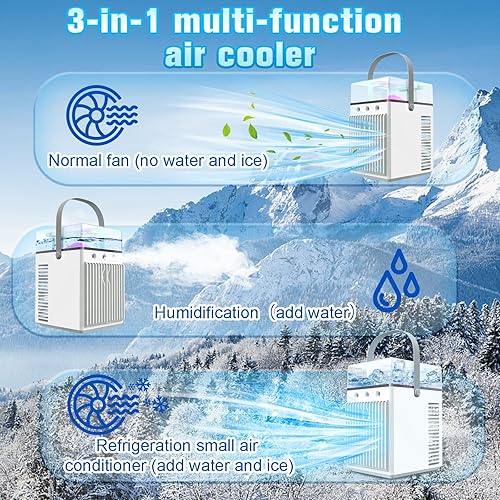 3-in-1 multi-function air cooler

Normal fan (no water and ice)

Humidification （add water）

Refrigeration small air conditioner (add water and ice)