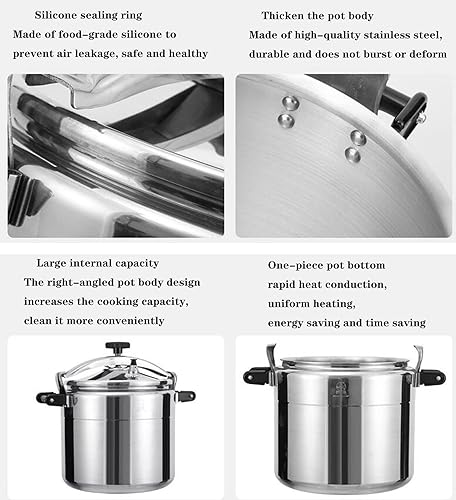 Silicone sealing ring
Made of food-grade silicone to prevent air leakage, safe and healthy

Thicken the pot body
Made of high-quality stainless steel, durable and does not burst or deform

Large internal capacity
The right-angled pot body design increases the cooking capacity, clean it more conveniently

One-piece pot bottom
rapid heat conduction,
uniform heating,
energy saving and time saving