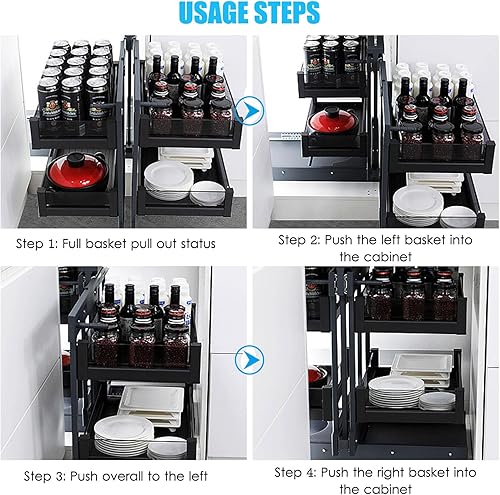 USAGE STEPS

Step 1: Full basket pull out status

Step 2: Push the left basket into the cabinet

Step 3: Push overall to the left

Step 4: Push the right basket into the cabinet