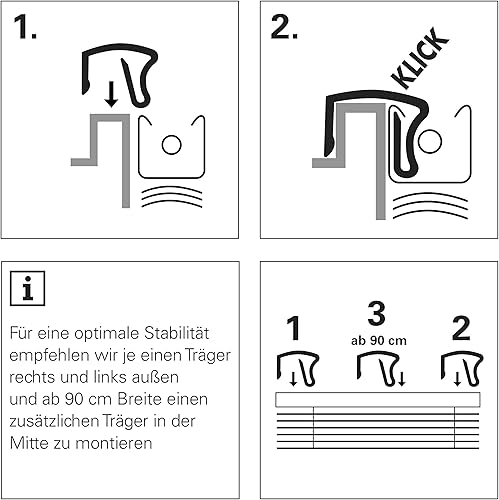 1.

2.

KLICK

i

Für eine optimale Stabilität empfehlen wir je einen Träger rechts und links außen und ab 90 cm Breite einen zusätzlichen Träger in der Mitte zu montieren

1

3
ab 90 cm

2