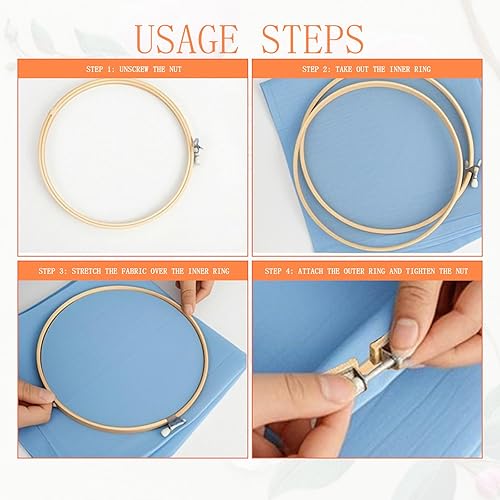 USAGE STEPS

STEP 1: UNSCREW THE NUT

STEP 2: TAKE OUT THE INNER RING

STEP 3: STRETCH THE FABRIC OVER THE INNER RING

STEP 4: ATTACH THE OUTER RING AND TIGHTEN THE NUT