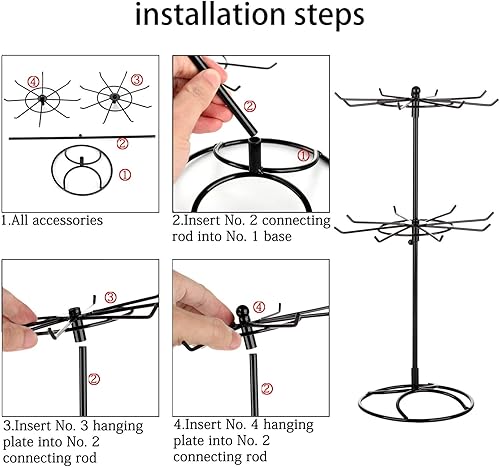 installation steps

④ ③

②

①

1.All accessories

②

①

2.Insert No. 2 connecting rod into No. 1 base

③

②

3.Insert No. 3 hanging plate into No. 2 connecting rod

④

②

4.Insert No. 4 hanging plate into No. 2 connecting rod