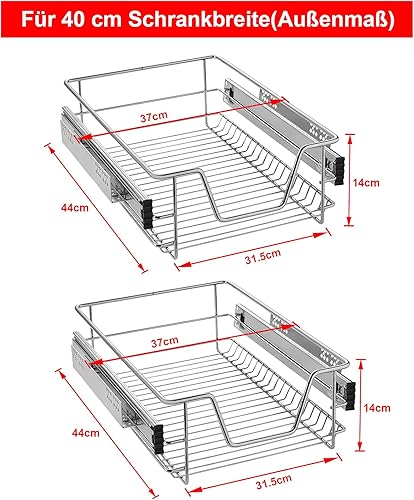 Für 40 cm Schrankbreite(Außenmaß)

37cm

14cm

44cm

31.5cm

37cm

14cm

44cm

31.5cm