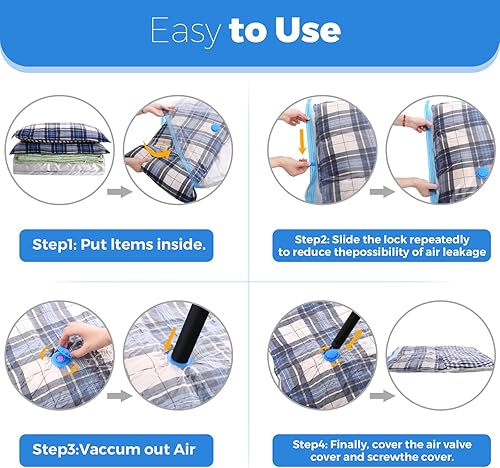 Easy to Use

Step1: Put Items inside.

Step2: Slide the lock repeatedly to reduce thepossibility of air leakage

Step3:Vaccum out Air

Step4: Finally, cover the air valve cover and screwthe cover.