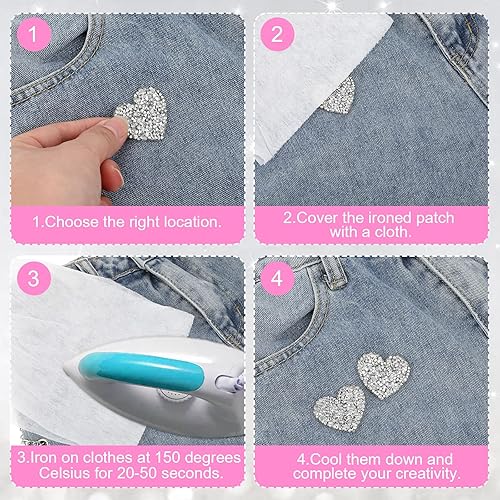 1

1.Choose the right location.

2

2.Cover the ironed patch with a cloth.

3

3.Iron on clothes at 150 degrees Celsius for 20-50 seconds.

4

4.Cool them down and complete your creativity.