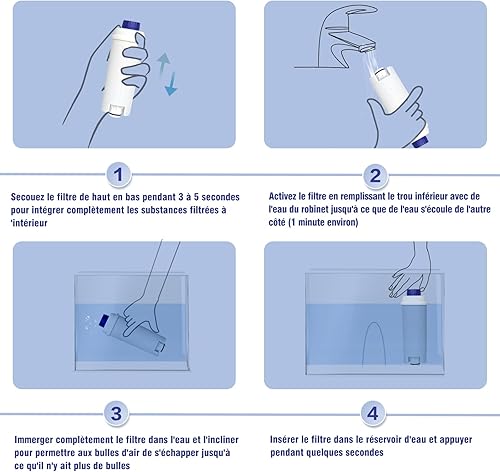 1

Secouez le filtre de haut en bas pendant 3 à 5 secondes pour intégrer complètement les substances filtrées à 'intérieur

2

Activez le filtre en remplissant le trou inférieur avec de l'eau du robinet jusqu'à ce que de l'eau s'écoule de l'autre côté (1 minute environ)

3

Immerger complètement le filtre dans l'eau et l'incliner pour permettre aux bulles d'air de s'échapper jusqu'à ce qu'il n'y ait plus de bulles

4

Insérer le filtre dans le réservoir d'eau et appuyer pendant quelques secondes