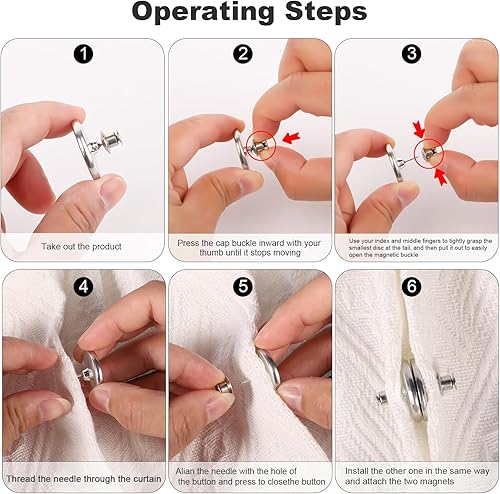 Operating Steps

1

Take out the product

2

Press the cap buckle inward with your thumb until it stops moving

3

Use your index and middle fingers to tightly grasp the smallest disc at the tail, and then pull it out to easily open the magnetic buckle

4

Thread the needle through the curtain

5

Alian the needle with the hole of the button and press to closethe button

6

Install the other one in the same way and attach the two magnets