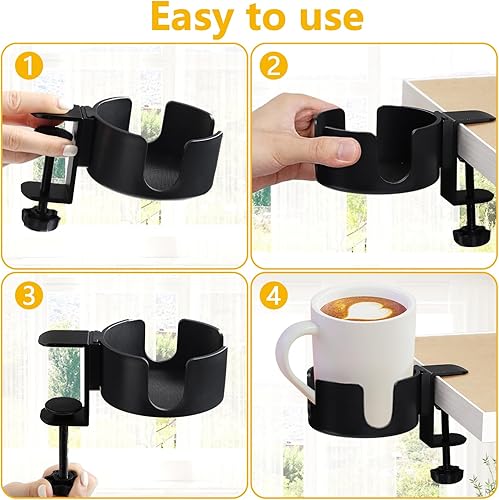 Easy to use

1

2

3

4