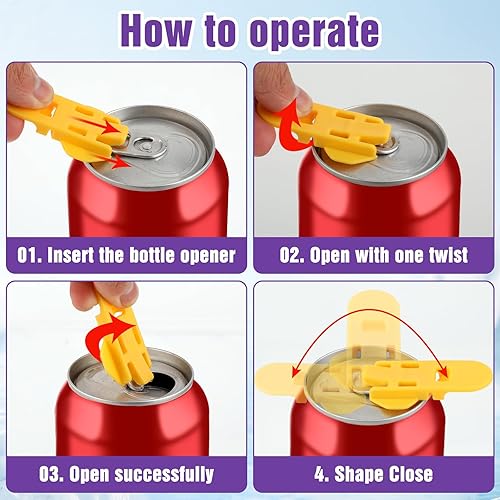 How to operate

01. Insert the bottle opener

02. Open with one twist

03. Open successfully

4. Shape Close