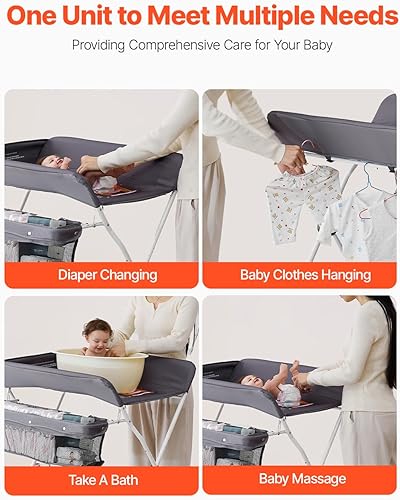 One Unit to Meet Multiple Needs

Providing Comprehensive Care for Your Baby

Diaper Changing

Baby Clothes Hanging

Take A Bath

Baby Massage