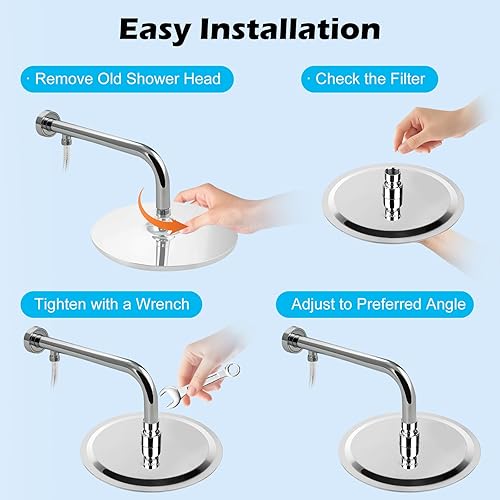 Easy Installation

· Remove Old Shower Head

· Check the Filter

Tighten with a Wrench

Adjust to Preferred Angle