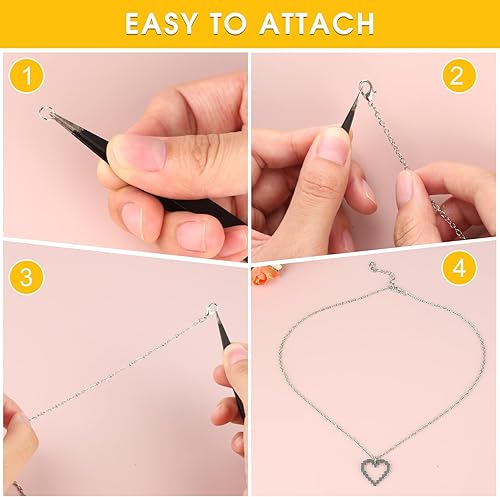 EASY TO ATTACH

1

2

3

4