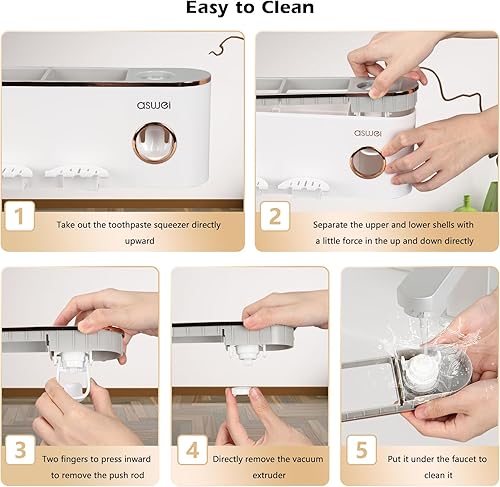 Easy to Clean

aswei

1
Take out the toothpaste squeezer directly upward

aswei

2
Separate the upper and lower shells with a little force in the up and down directly

3
Two fingers to press inward to remove the push rod

4
Directly remove the vacuum extruder

5
Put it under the faucet to clean it