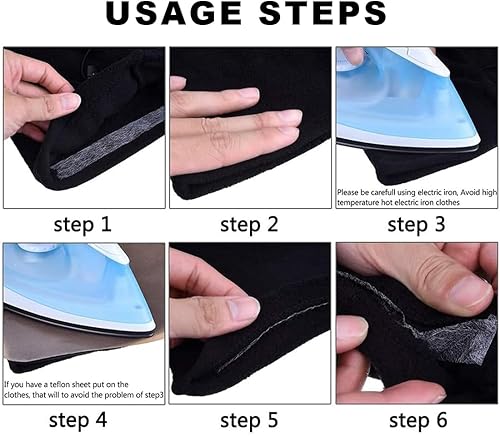 USAGE STEPS

step 1

step 2

Please be carefull using electric iron, Avoid high temperature hot electric iron clothes

step 3

If you have a teflon sheet put on the clothes, that will to avoid the problem of step3

step 4

step 5

step 6