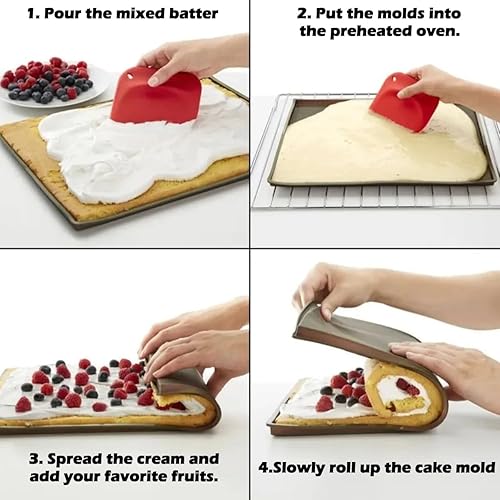 1. Pour the mixed batter

2. Put the molds into the preheated oven.

3. Spread the cream and add your favorite fruits.

4.Slowly roll up the cake mold