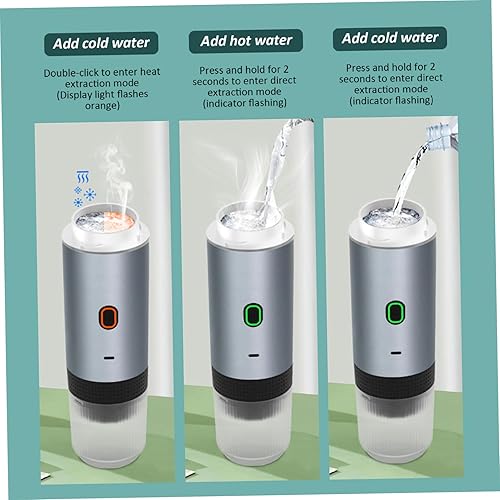 Add cold water

Double-click to enter heat extraction mode (Display light flashes orange)

Add hot water

Press and hold for 2 seconds to enter direct extraction mode (indicator flashing)

Add cold water

Press and hold for 2 seconds to enter direct extraction mode (indicator flashing)