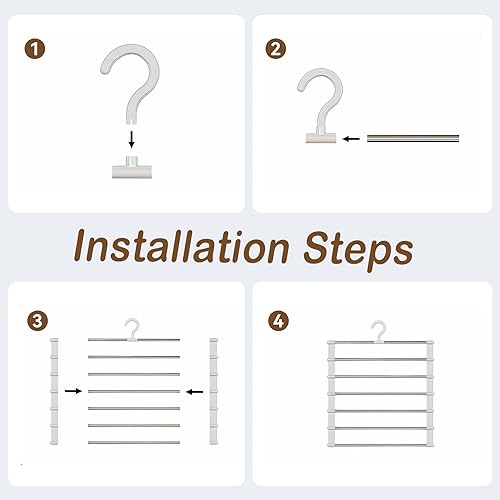 1

2

Installation Steps

3

4