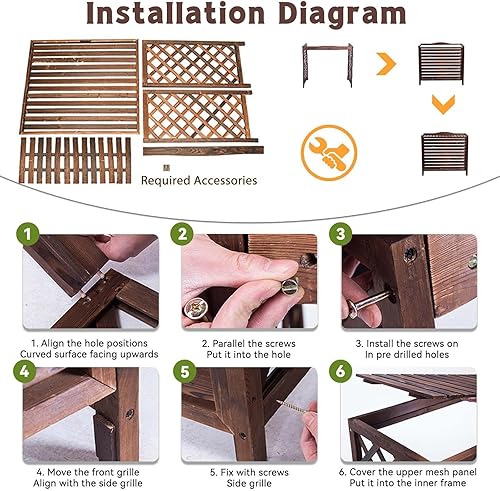 Installation Diagram

Required Accessories

1

2

3

1. Align the hole positions
Curved surface facing upwards

2. Parallel the screws
Put it into the hole

3. Install the screws on
In pre drilled holes

4

5

6

4. Move the front grille
Align with the side grille

5. Fix with screws
Side grille

6. Cover the upper mesh panel
Put it into the inner frame