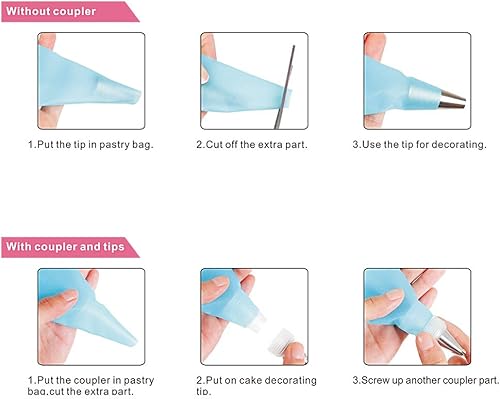 Without coupler

1.Put the tip in pastry bag.

2.Cut off the extra part.

3.Use the tip for decorating.

With coupler and tips

1.Put the coupler in pastry bag,cut the extra part.

2.Put on cake decorating tip.

3.Screw up another coupler part.