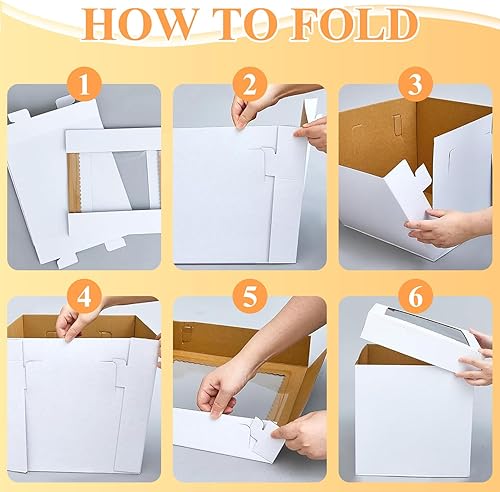 HOW TO FOLD

1

2

3

4

5

6