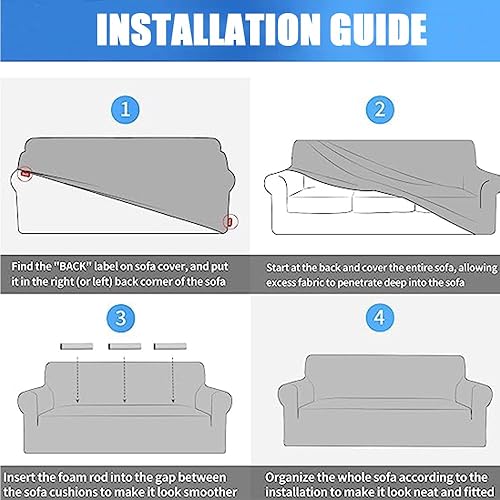 INSTALLATION GUIDE

1

Find the "BACK" label on sofa cover, and put it in the right (or left) back corner of the sofa

2

Start at the back and cover the entire sofa, allowing excess fabric to penetrate deep into the sofa

3

Insert the foam rod into the gap between the sofa cushions to make it look smoother

4

Organize the whole sofa according to the installation to make it look neat and fitted