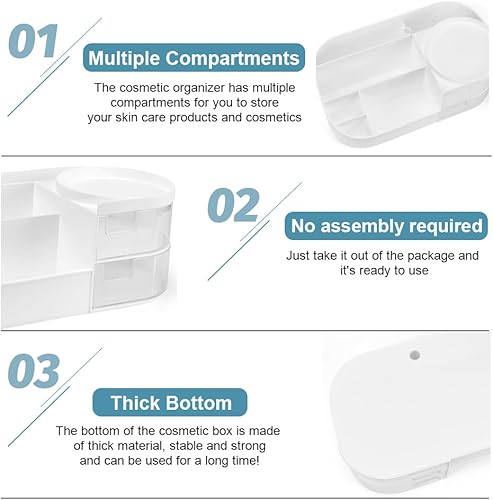 01

Multiple Compartments

The cosmetic organizer has multiple compartments for you to store your skin care products and cosmetics

02

No assembly required

Just take it out of the package and it's ready to use

03

Thick Bottom

The bottom of the cosmetic box is made of thick material, stable and strong and can be used for a long time!