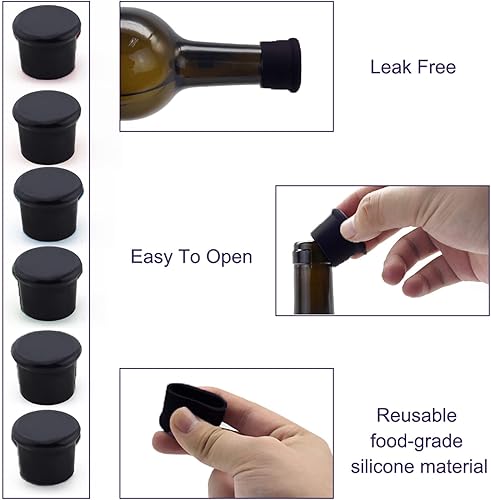 Leak Free

Easy To Open

Reusable food-grade silicone material