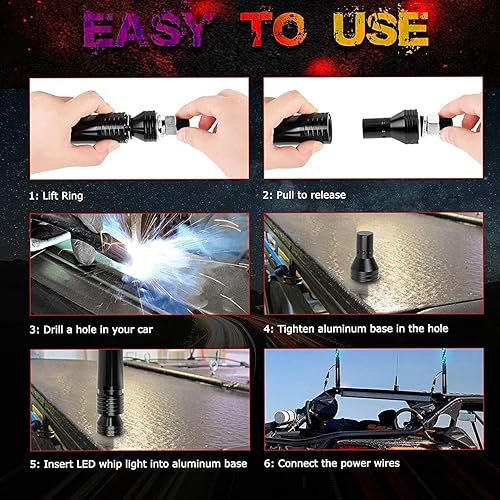 EASY TO USE

1: Lift Ring

2: Pull to release

3: Drill a hole in your car

4: Tighten aluminum base in the hole

5: Insert LED whip light into aluminum base

6: Connect the power wires