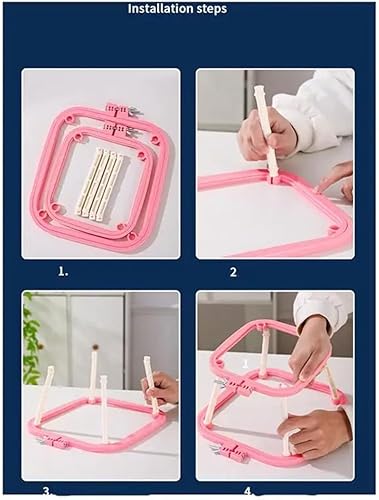 Installation steps

1.

2

3.

4.