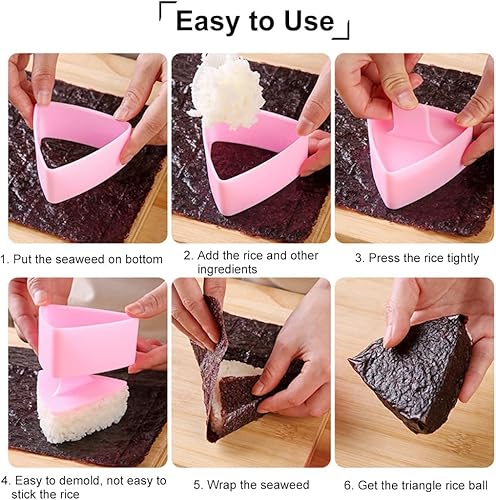 「Easy to Use」

1. Put the seaweed on bottom

2. Add the rice and other ingredients

3. Press the rice tightly

4. Easy to demold, not easy to stick the rice

5. Wrap the seaweed

6. Get the triangle rice ball