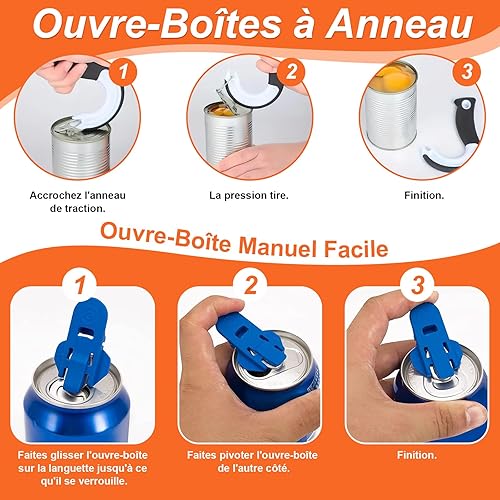 Ouvre-Boîtes à Anneau

1

2

3

Accrochez l'anneau de traction.

La pression tire.

Finition.

Ouvre-Boîte Manuel Facile

1

2

3

Faites glisser l'ouvre-boîte sur la languette jusqu'à ce qu'il se verrouille.

Faites pivoter l'ouvre-boîte de l'autre côté.

Finition.