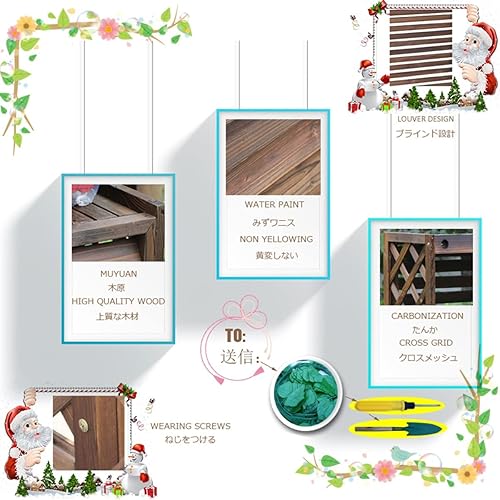 LOUVER DESIGN
ブラインド設計

WATER PAINT
みずワニス
NON YELLOWING
黄変しない

MUYUAN
木原
HIGH QUALITY WOOD
上質な木材

CARBONIZATION
たんか
CROSS GRID
クロスメッシュ

TO:
送信:

WEARING SCREWS
ねじをつける