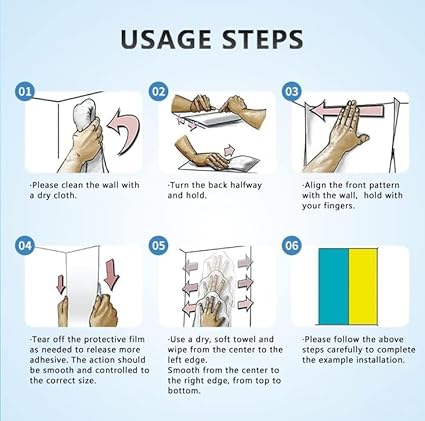 USAGE STEPS

01

-Please clean the wall with a dry cloth.

02

-Turn the back halfway and hold.

03

-Align the front pattern with the wall, hold with your fingers.

04

-Tear off the protective film as needed to release more adhesive. The action should be smooth and controlled to the correct size.

05

-Use a dry, soft towel and wipe from the center to the left edge.
Smooth from the center to the right edge, from top to bottom.

06

-Please follow the above steps carefully to complete the example installation.