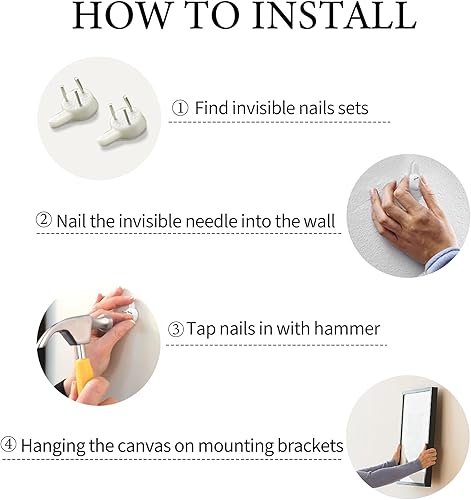 HOW TO INSTALL

① Find invisible nails sets

② Nail the invisible needle into the wall

③ Tap nails in with hammer

④ Hanging the canvas on mounting brackets