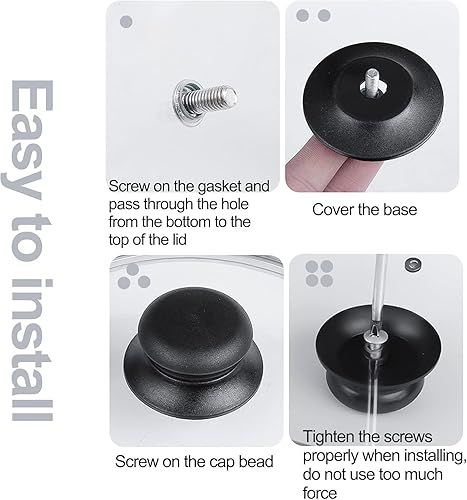 Easy to install

Screw on the gasket and pass through the hole from the bottom to the top of the lid

Cover the base

Screw on the cap bead

Tighten the screws properly when installing, do not use too much force