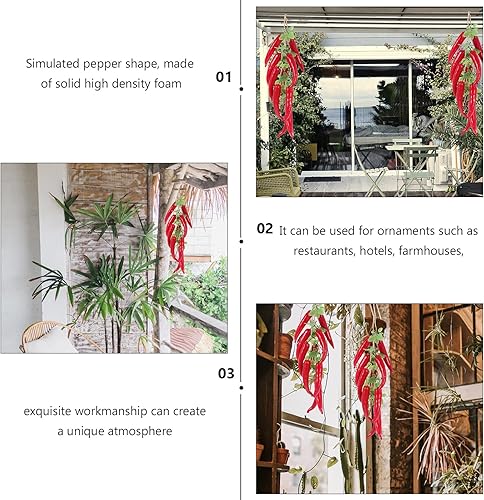 Simulated pepper shape, made of solid high density foam

01

02 It can be used for ornaments such as restaurants, hotels, farmhouses,

03

exquisite workmanship can create a unique atmosphere