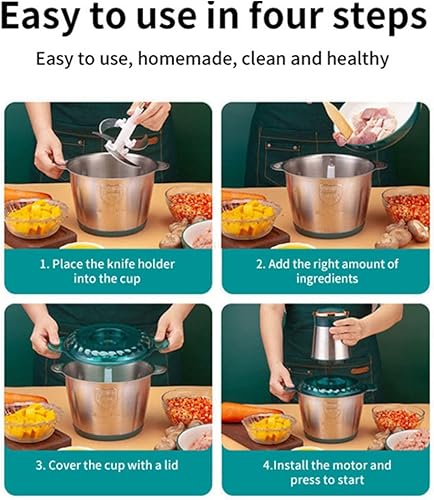 Easy to use in four steps

Easy to use, homemade, clean and healthy

1. Place the knife holder into the cup

2. Add the right amount of ingredients

3. Cover the cup with a lid

4.Install the motor and press to start