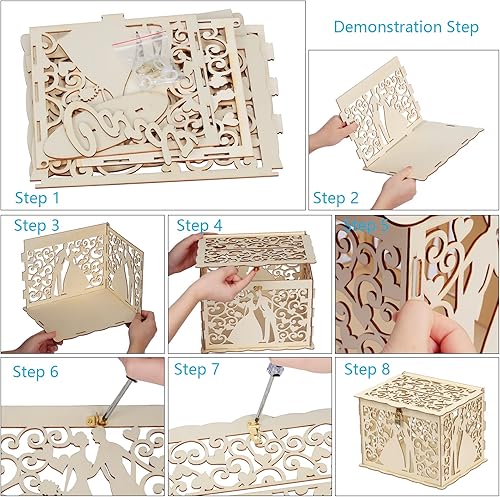 Demonstration Step

Step 1

Step 2

Step 3

Step 4

Step 5

Step 6

Step 7

Step 8