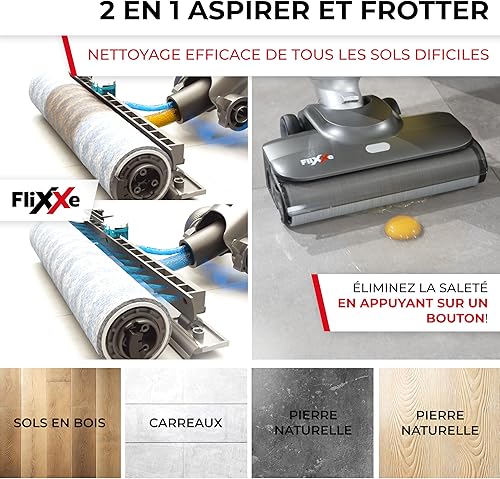 2 EN 1 ASPIRER ET FROTTER

NETTOYAGE EFFICACE DE TOUS LES SOLS DIFICILES

FliXXe

FliXXe

ÉLIMINEZ LA SALETÉ EN APPUYANT SUR UN BOUTON!

SOLS EN BOIS

CARREAUX

PIERRE NATURELLE

PIERRE NATURELLE