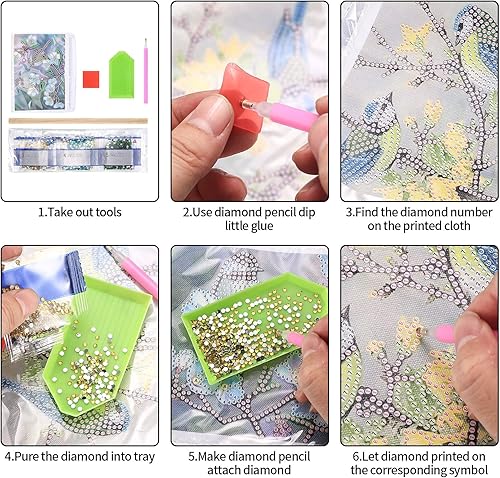 1.Take out tools

2.Use diamond pencil dip little glue

3.Find the diamond number on the printed cloth

4.Pure the diamond into tray

5.Make diamond pencil attach diamond

6.Let diamond printed on the corresponding symbol