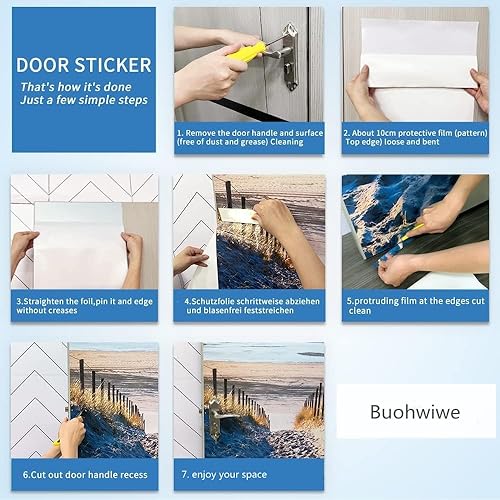 DOOR STICKER

That's how it's done
Just a few simple steps

1. Remove the door handle and surface (free of dust and grease) Cleaning

2. About 10cm protective film (pattern) Top edge) loose and bent

3.Straighten the foil,pin it and edge without creases

4.Schutzfolie schrittweise abziehen und blasenfrei feststreichen

5.protruding film at the edges cut clean

6.Cut out door handle recess

7. enjoy your space

Buohwiwe