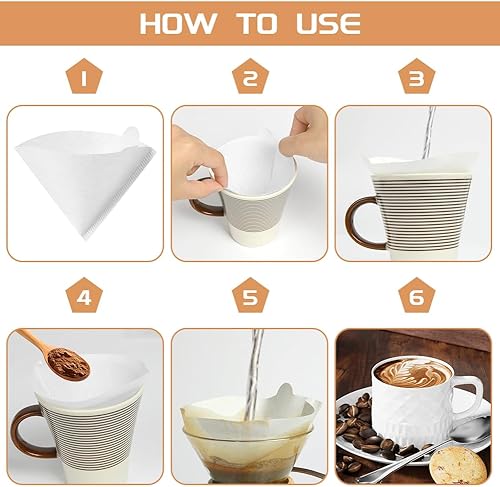 HOW TO USE

1

2

3

4

5

6