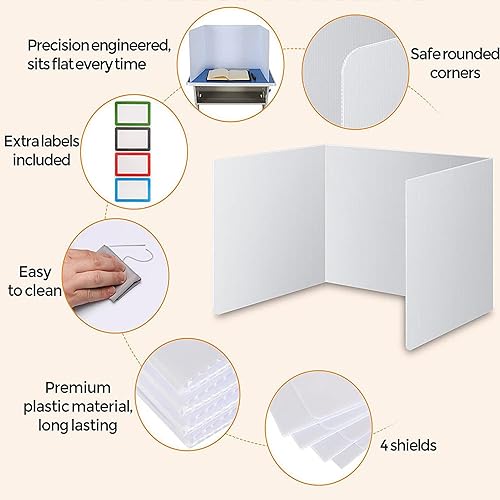 Precision engineered, sits flat every time

Safe rounded corners

Extra labels included

Easy to clean

Premium plastic material, long lasting

4 shields