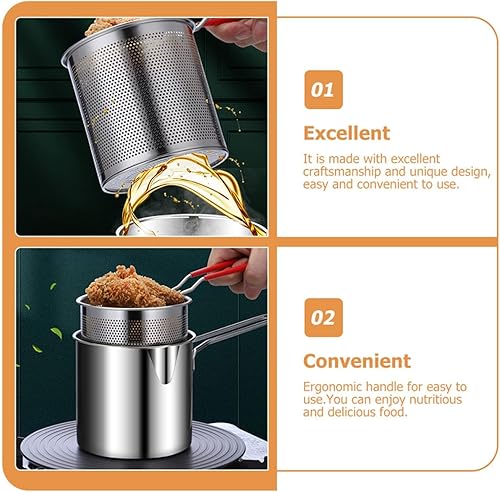 01

Excellent

It is made with excellent craftsmanship and unique design, easy and convenient to use.

02

Convenient

Ergonomic handle for easy to use.You can enjoy nutritious and delicious food.