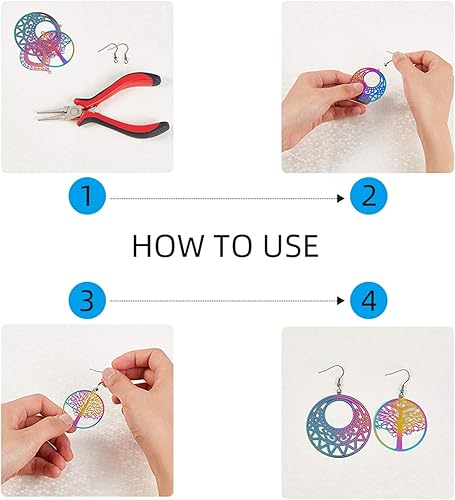 1

2

HOW TO USE

3

4