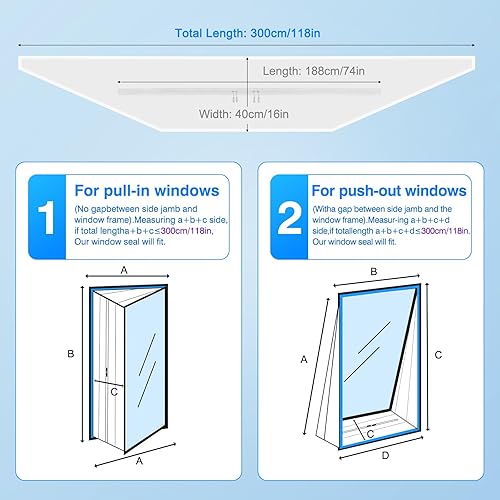 Total Length: 300cm/118in

Length: 188cm/74in

Width: 40cm/16in

1

For pull-in windows

(No gapbetween side jamb and window frame).Measuring a+b+c side, if total lengtha+b+c≤300cm/118in, Our window seal will fit.

A

B

C

A

2

For push-out windows

(Witha gap between side jamb and the window frame).Measur-ing a+b+c+d side,if totallength a+b+c+d≤300cm/118in. Our window seal will fit.

B

A

C

C

D