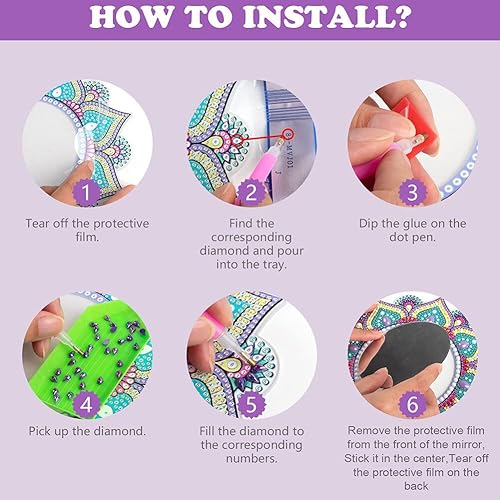 HOW TO INSTALL?

1
Tear off the protective film.

8
MY101

2
Find the corresponding diamond and pour into the tray.

3
Dip the glue on the dot pen.

4
Pick up the diamond.

5
Fill the diamond to the corresponding numbers.

6
Remove the protective film from the front of the mirror, Stick it in the center,Tear off the protective film on the back